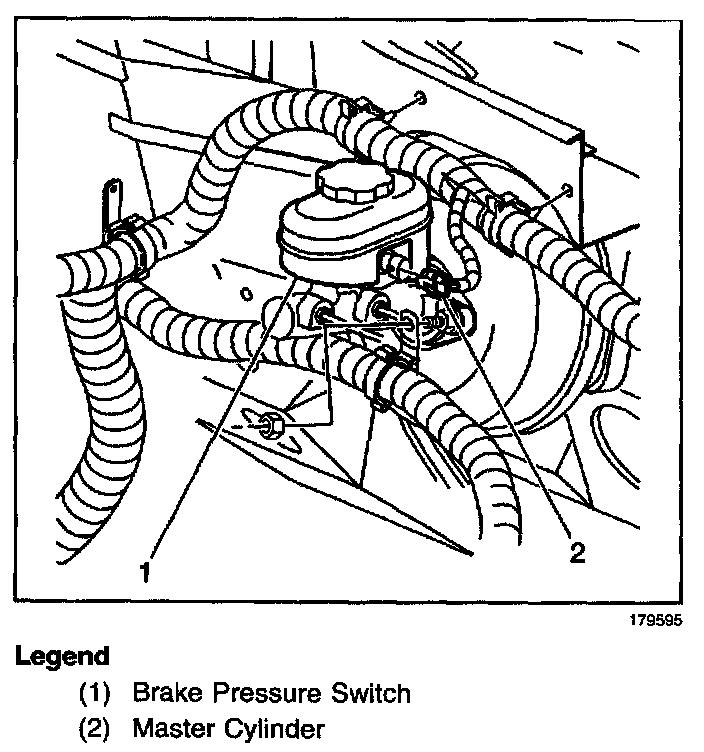 1

2

179595

Legend

(1) Brake Pressure Switch

(2) Master Cylinder