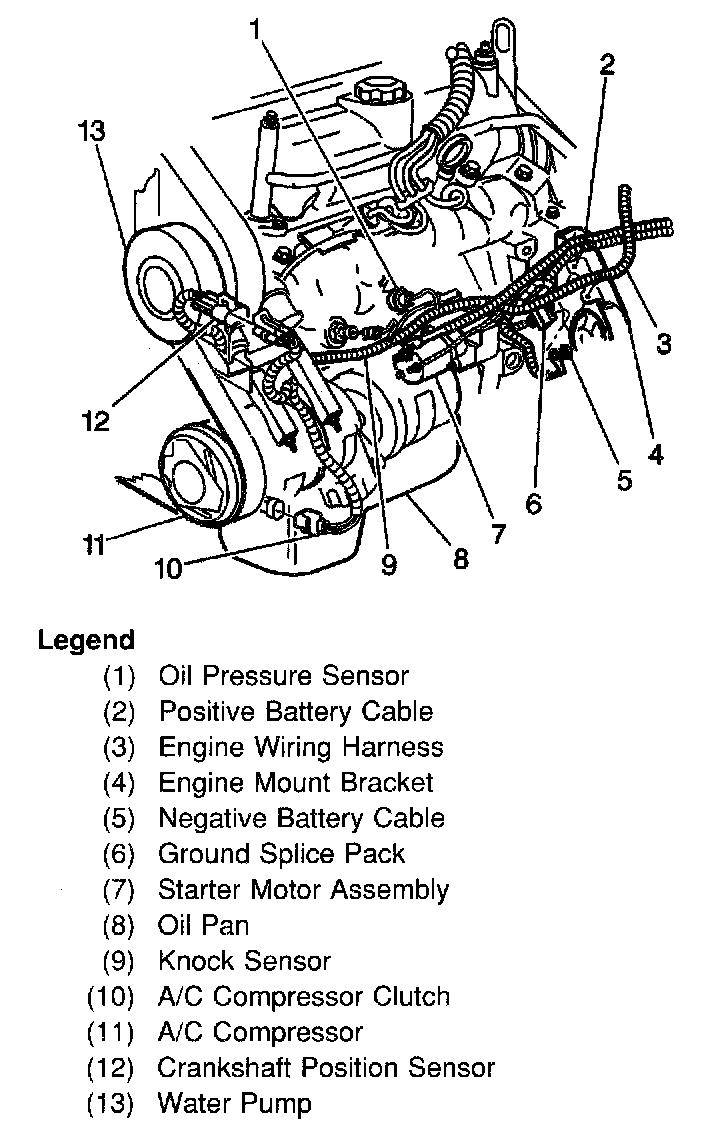 1
2
13
3
12
4
5
6
7
11
10
9
8

Legend
(1) Oil Pressure Sensor
(2) Positive Battery Cable
(3) Engine Wiring Harness
(4) Engine Mount Bracket
(5) Negative Battery Cable
(6) Ground Splice Pack
(7) Starter Motor Assembly
(8) Oil Pan
(9) Knock Sensor
(10) A/C Compressor Clutch
(11) A/C Compressor
(12) Crankshaft Position Sensor
(13) Water Pump