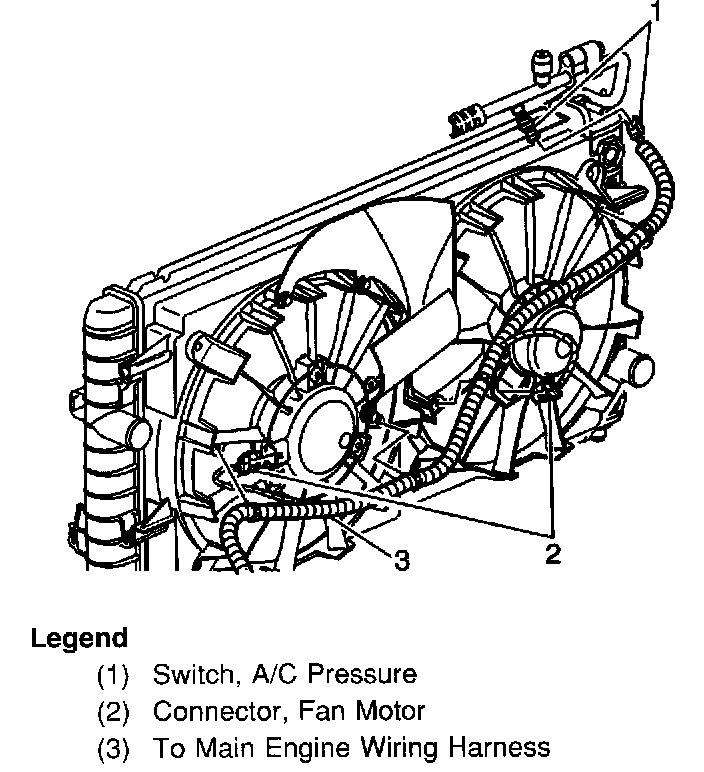 1

3

2

Legend

(1) Switch, A/C Pressure

(2) Connector, Fan Motor

(3) To Main Engine Wiring Harness