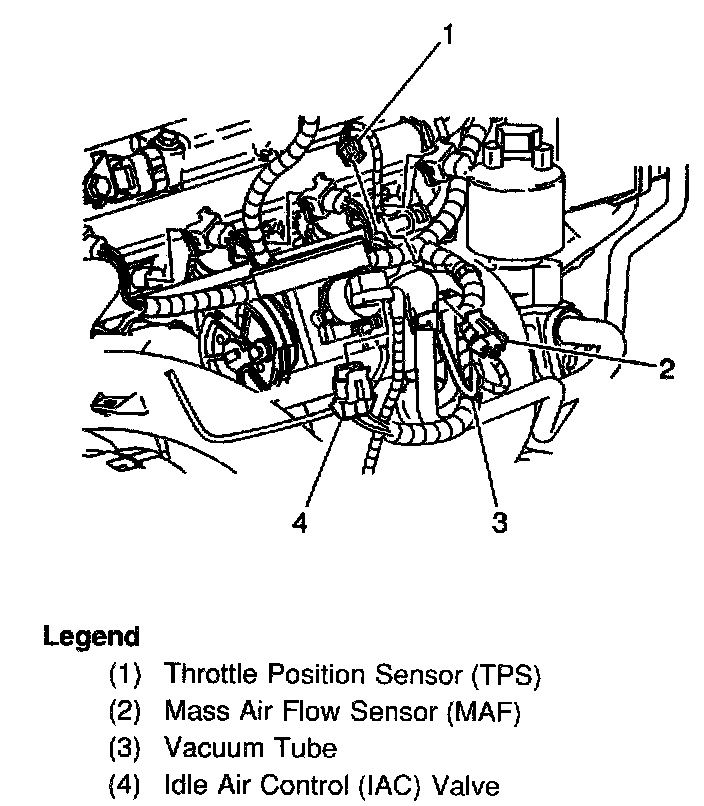 1

2

4

3

Legend

(1) Throttle Position Sensor (TPS)
(2) Mass Air Flow Sensor (MAF)
(3) Vacuum Tube
(4) Idle Air Control (IAC) Valve