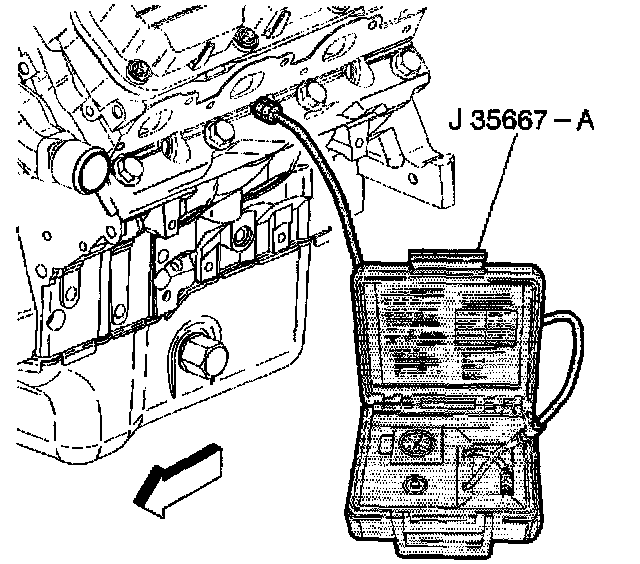 J 35667 – A