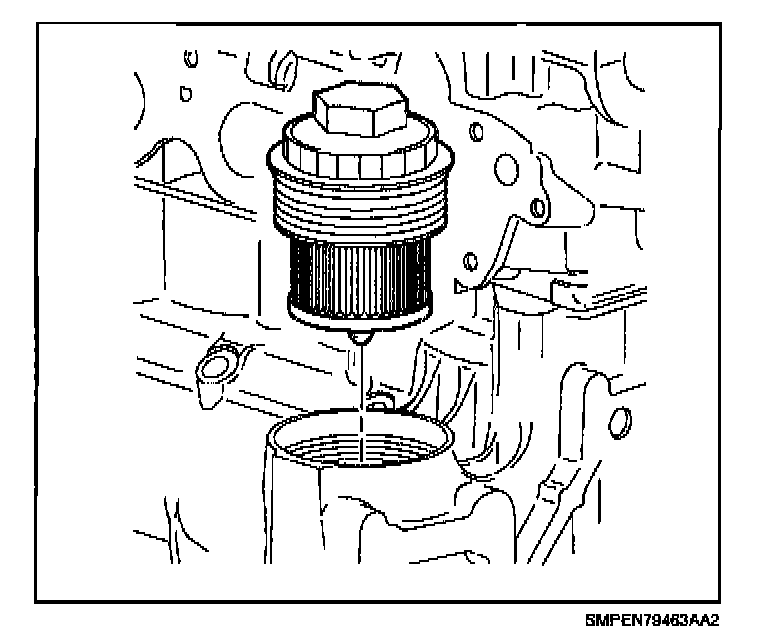 SMPEN79463AA2