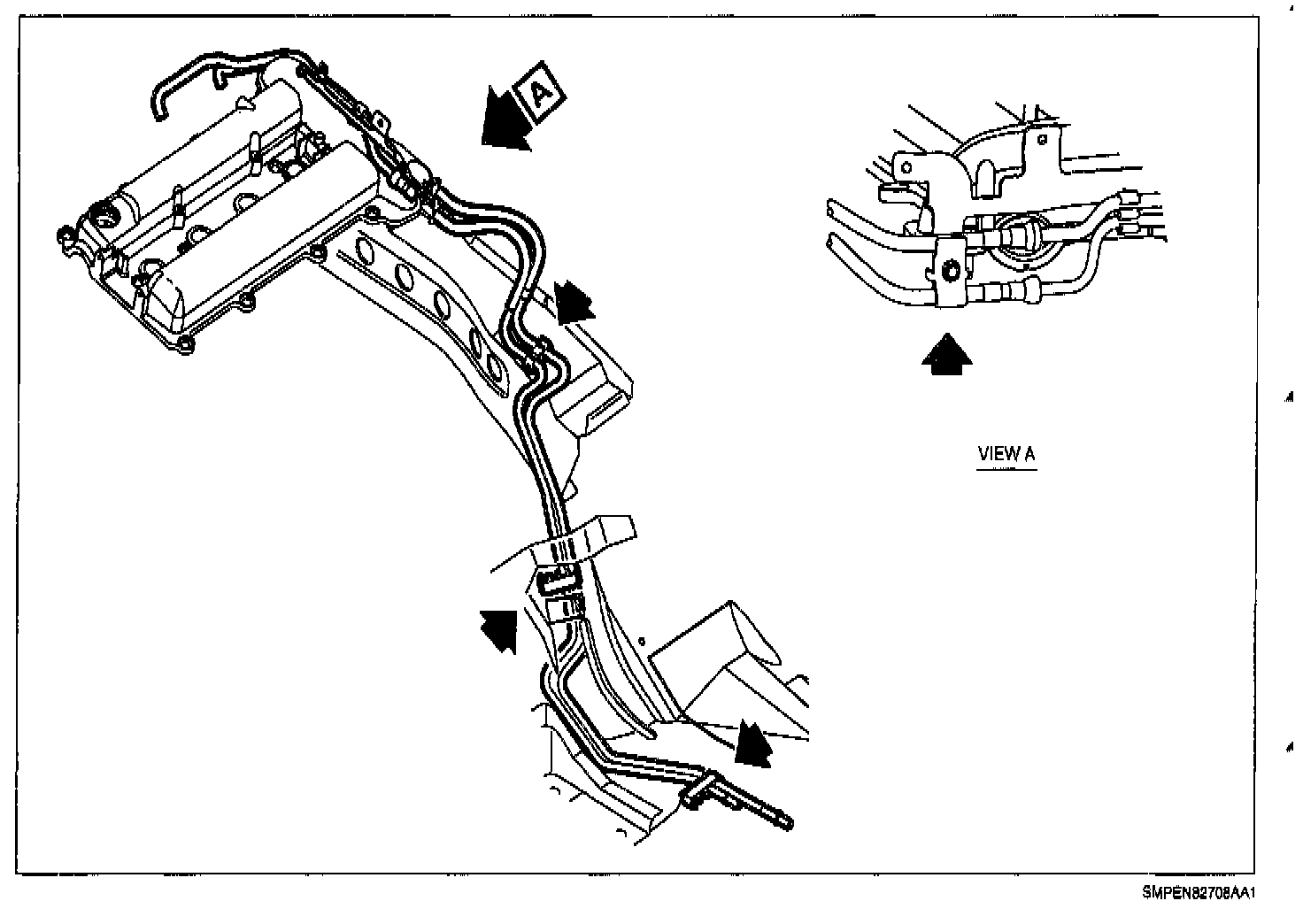 A

VIEW A

SMPEN82708AA1