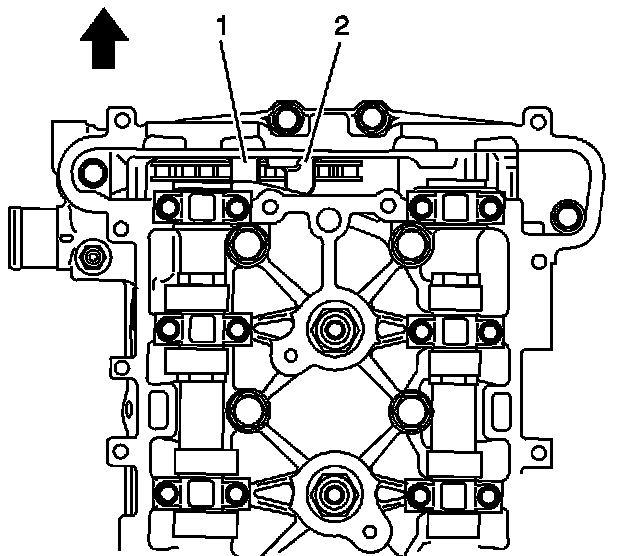 1
2