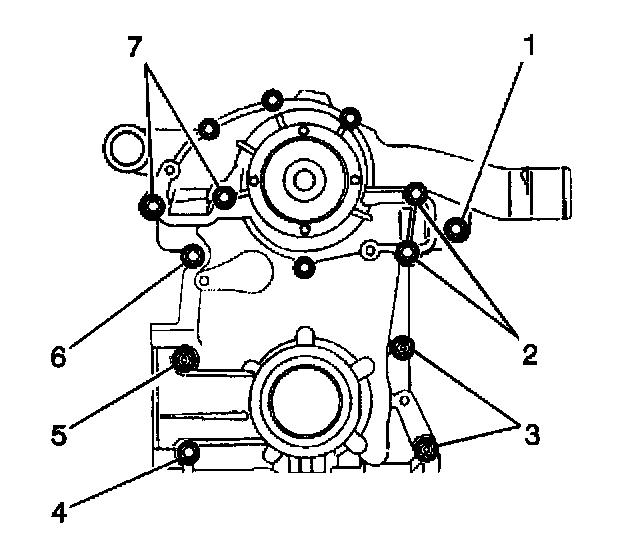 7
1
6
2
5
3
4