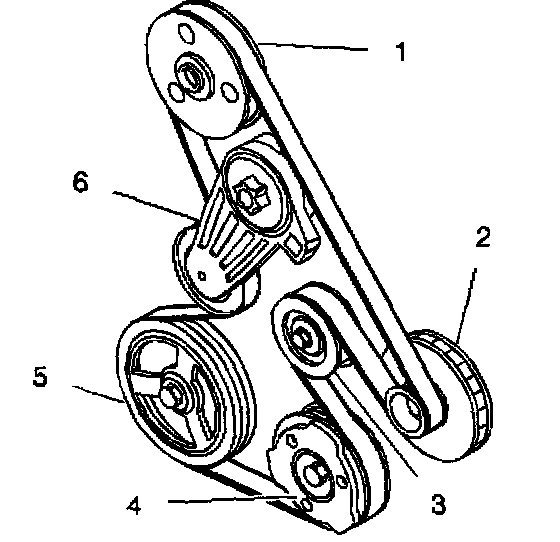 1
6
2
5
4
3