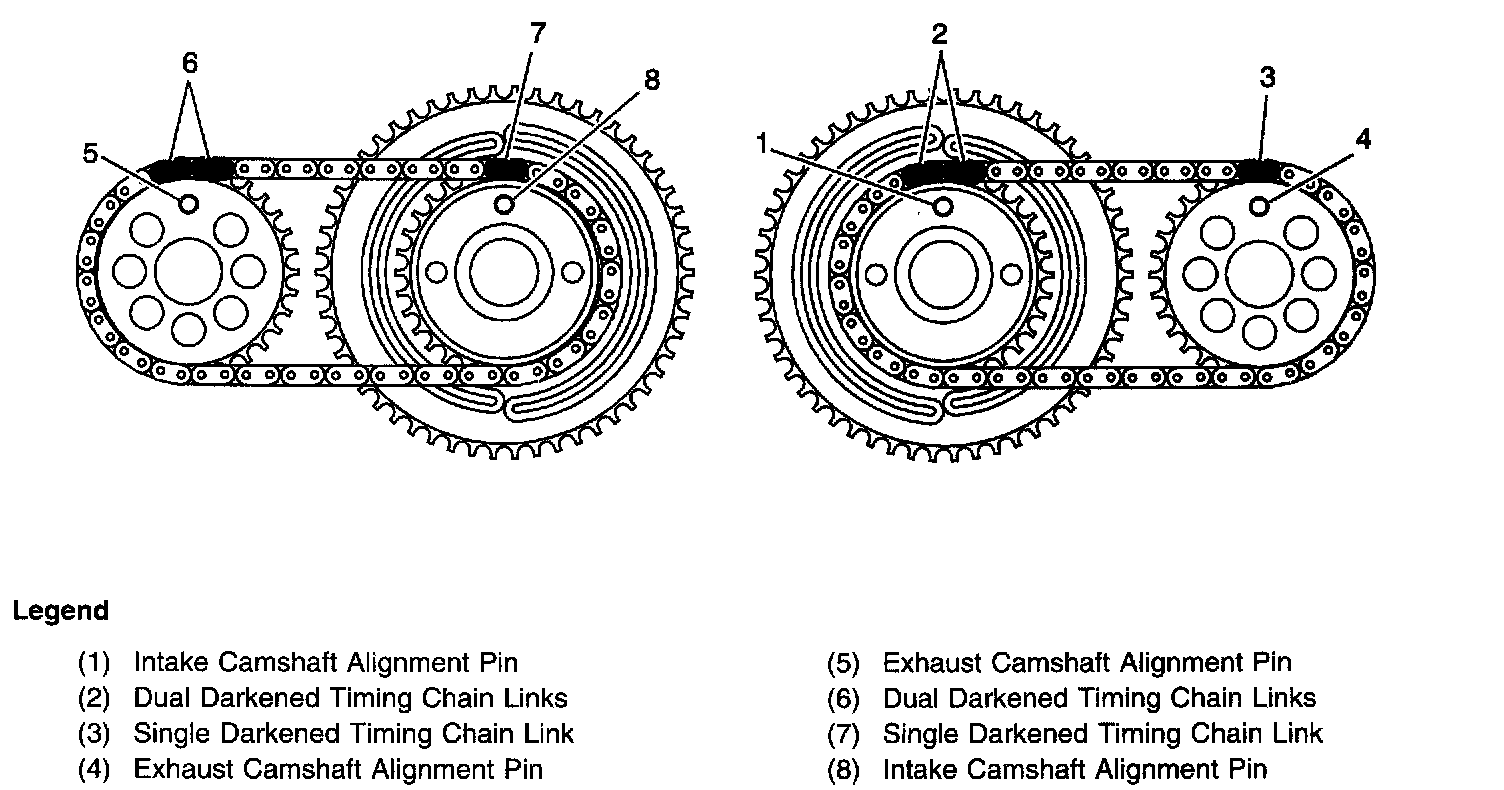 6

7

8

5

2

3

1

4

Legend

(1) Intake Camshaft Alignment Pin
(2) Dual Darkened Timing Chain Links
(3) Single Darkened Timing Chain Link
(4) Exhaust Camshaft Alignment Pin

(5) Exhaust Camshaft Alignment Pin
(6) Dual Darkened Timing Chain Links
(7) Single Darkened Timing Chain Link
(8) Intake Camshaft Alignment Pin