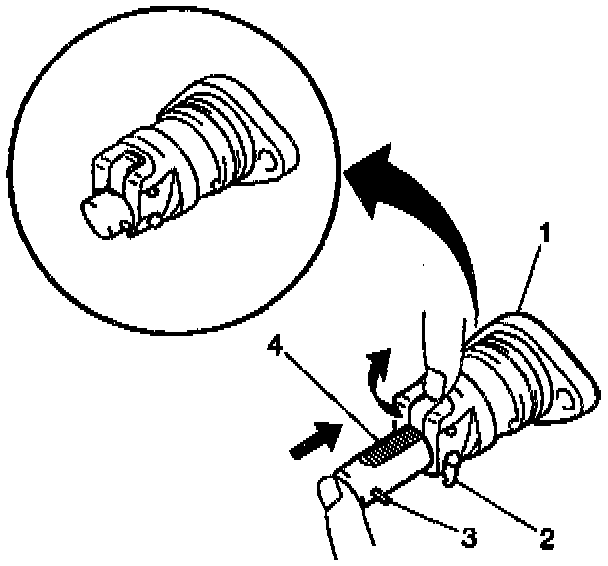 1
4
3
2