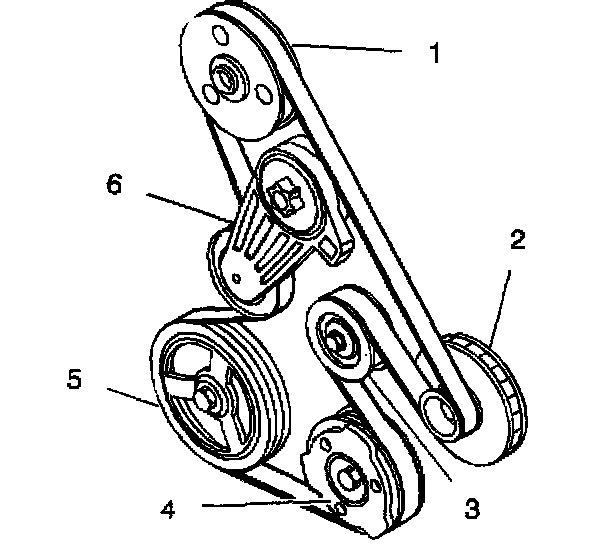 1
6
2
5
4
3