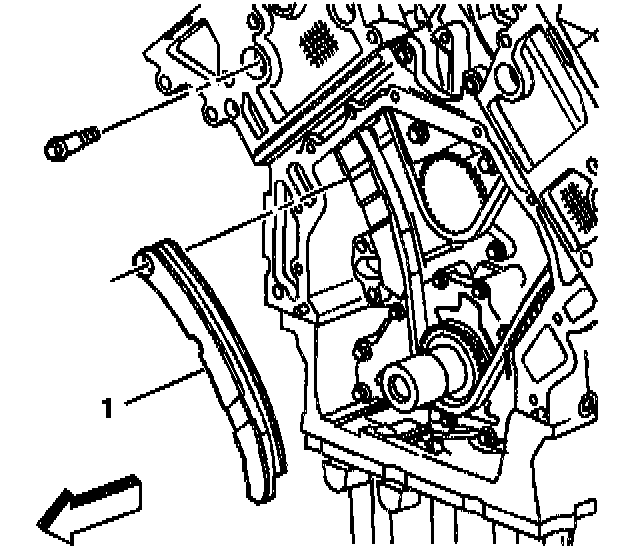 1