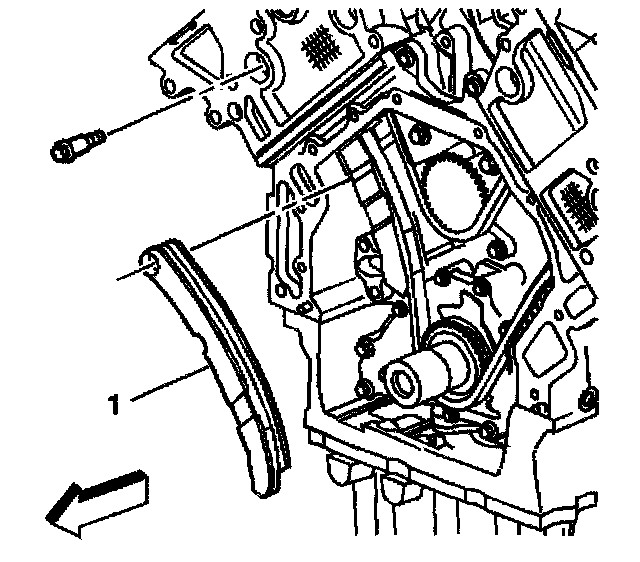 1