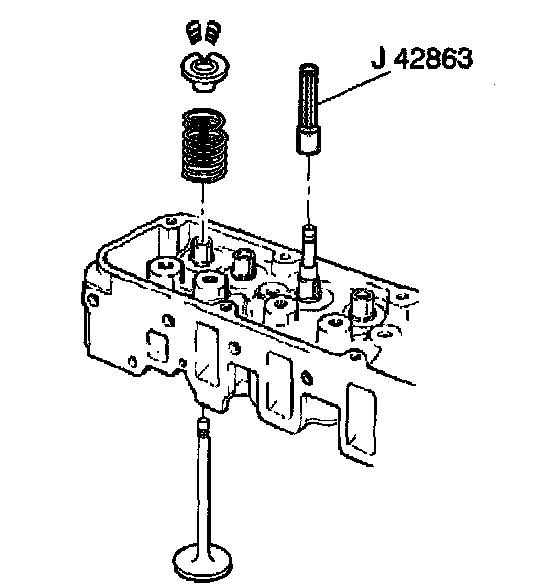 J 42863