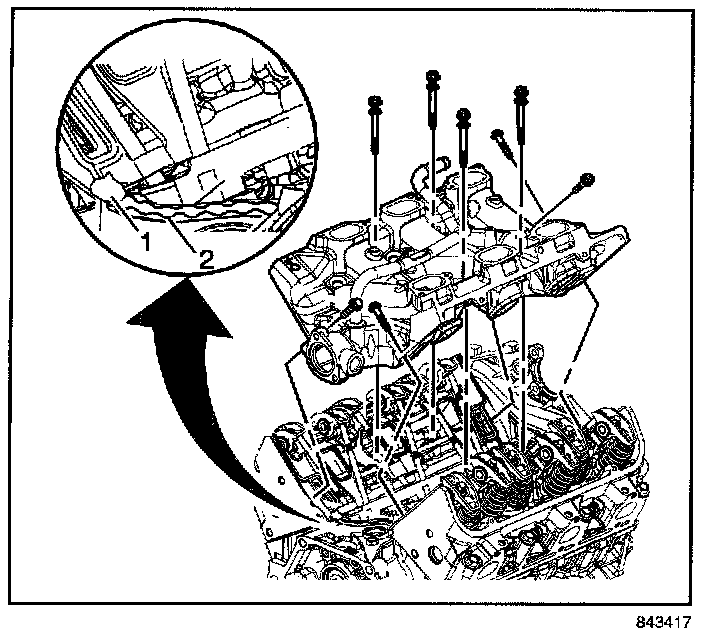 1
2
843417