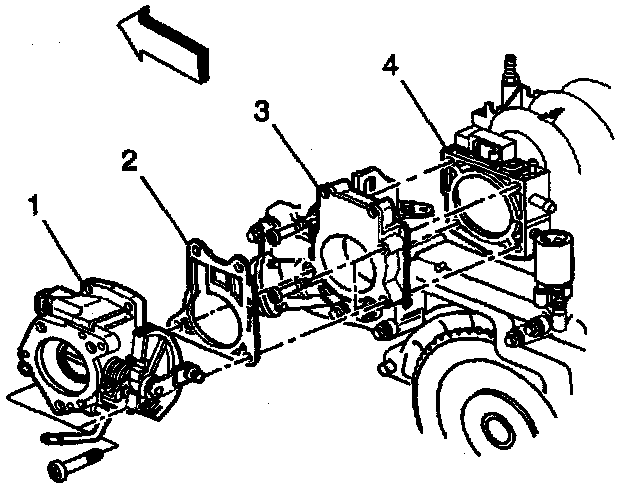 1
2
3
4