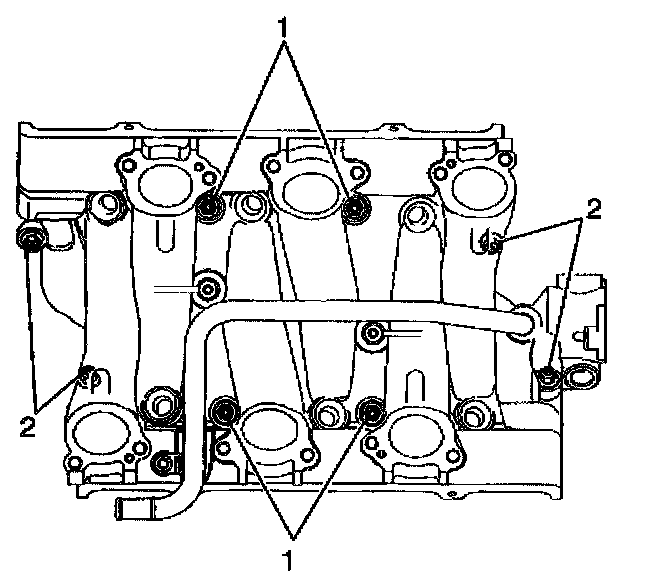 1
2
2
1