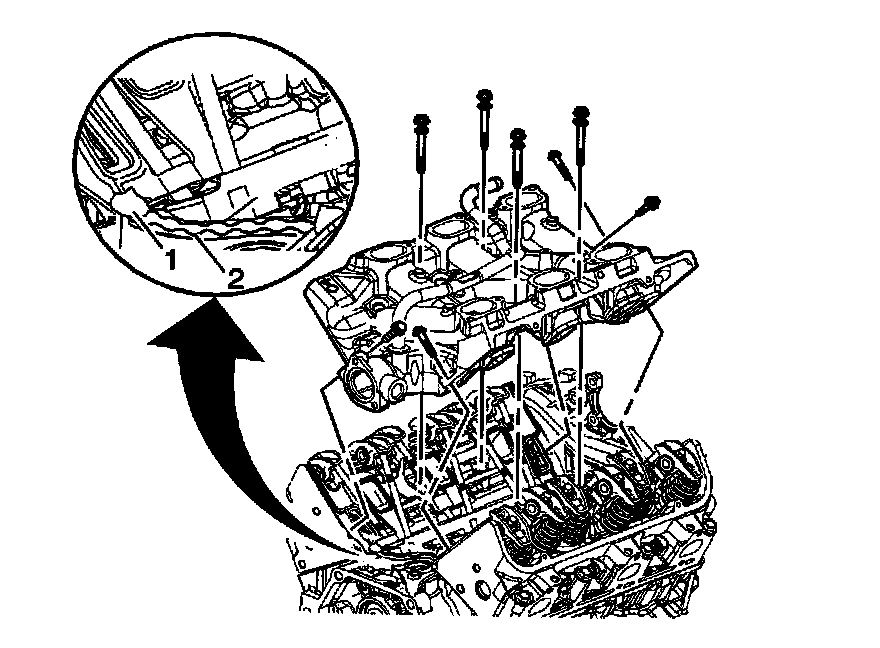 1
2