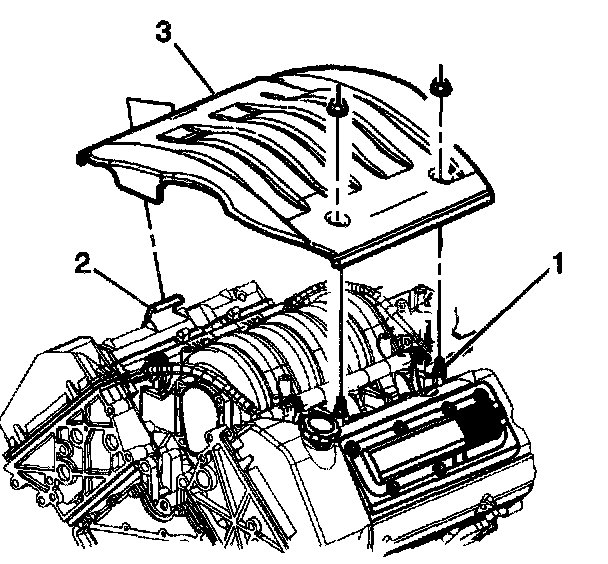 3
2
1