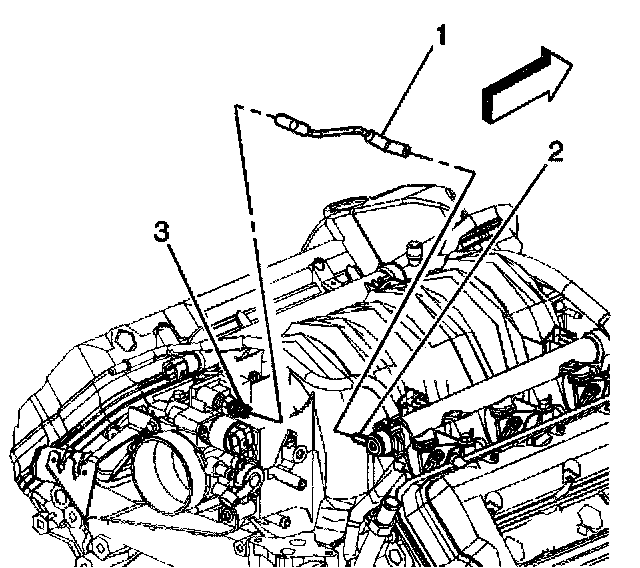 1
2
3