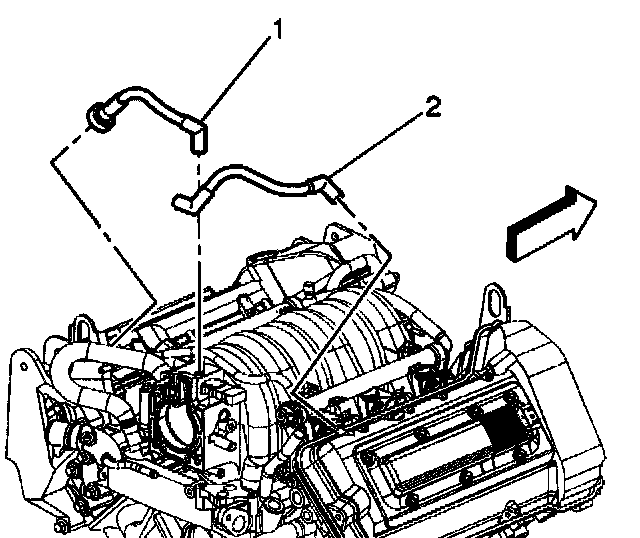 1
2