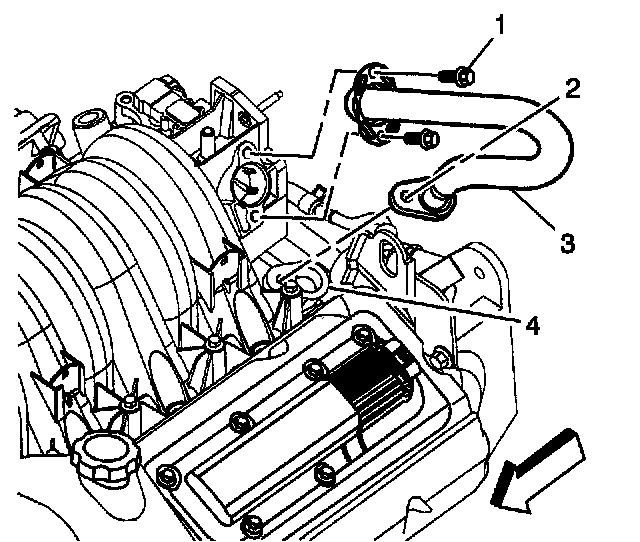 1
2
3
4