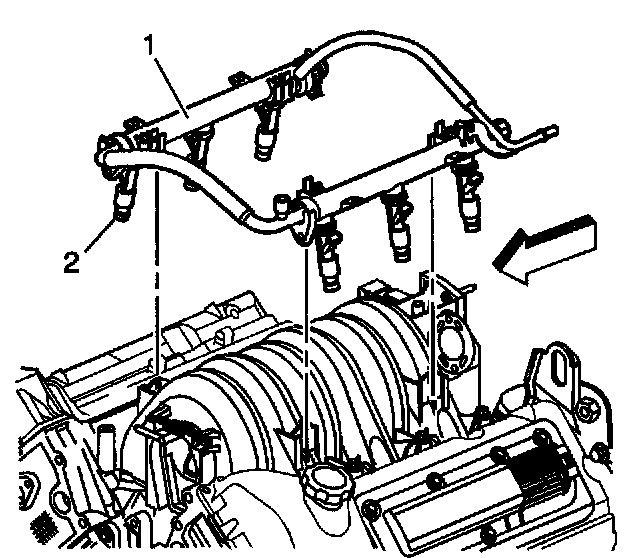 1

2