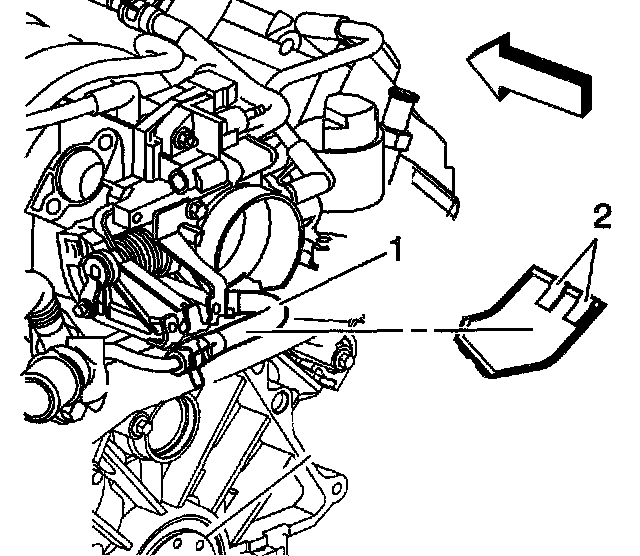 2
1