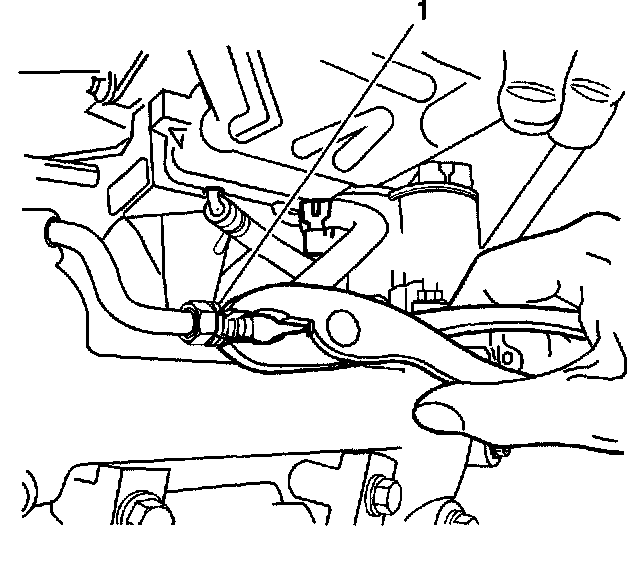 1