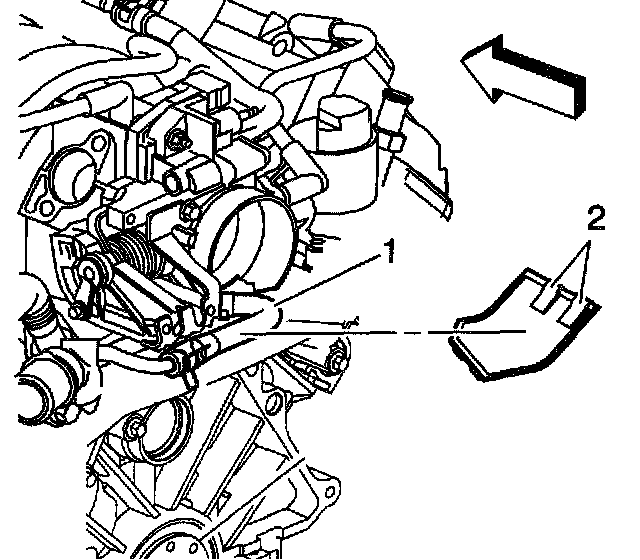 2
1