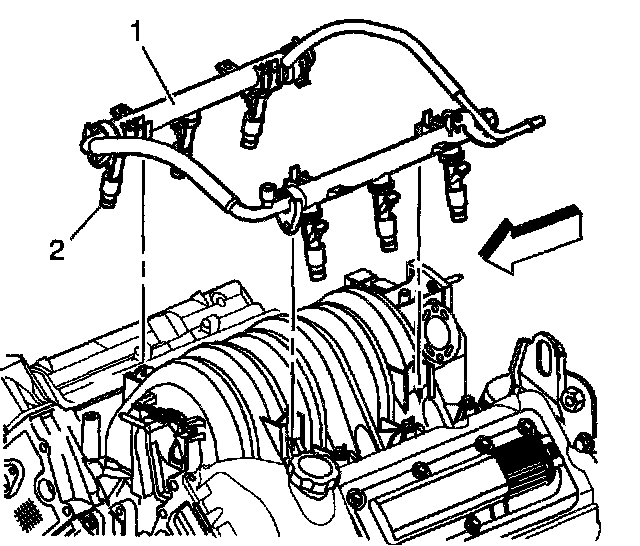 1
2