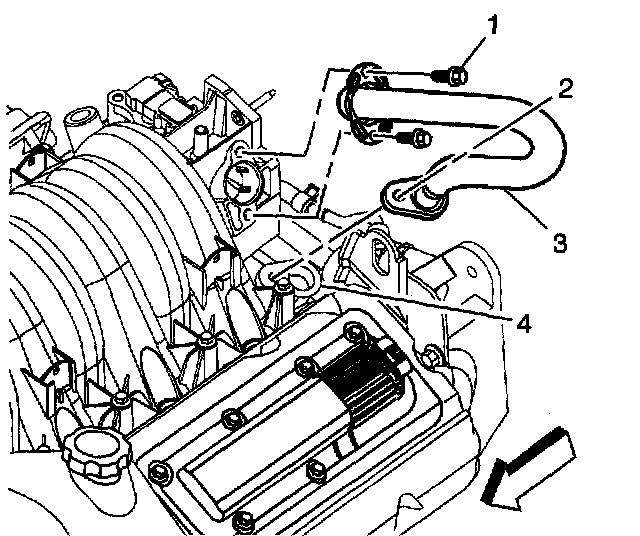 1
2
3
4