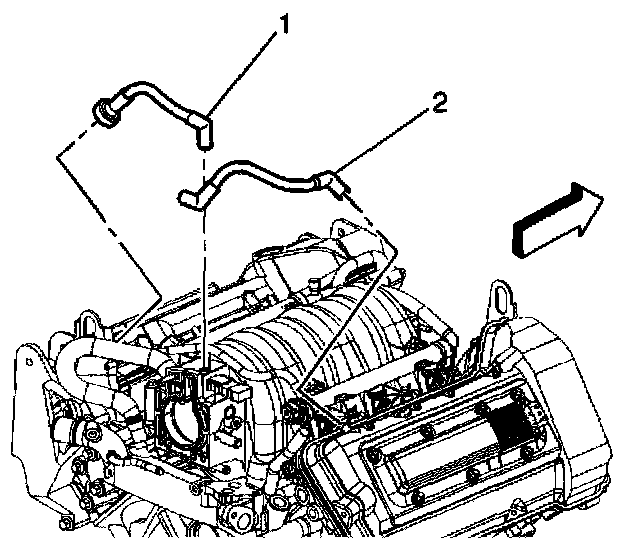 1
2