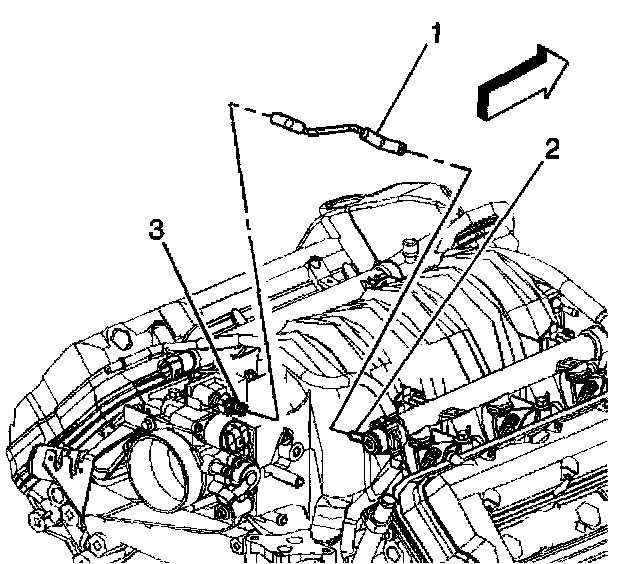 1
2
3