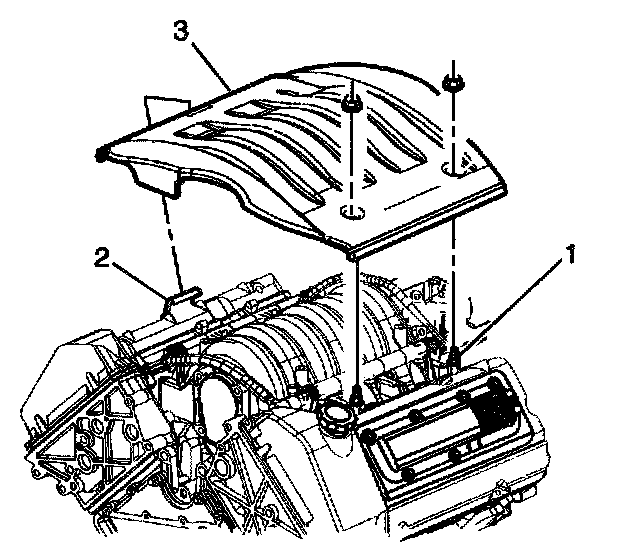 3
2
1