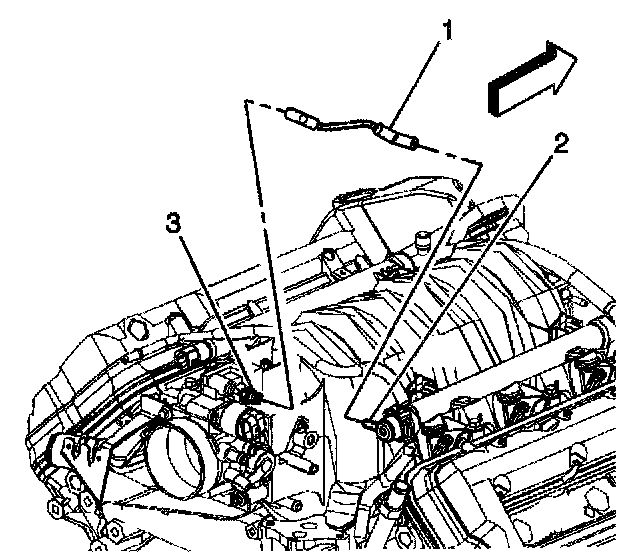 1
2
3