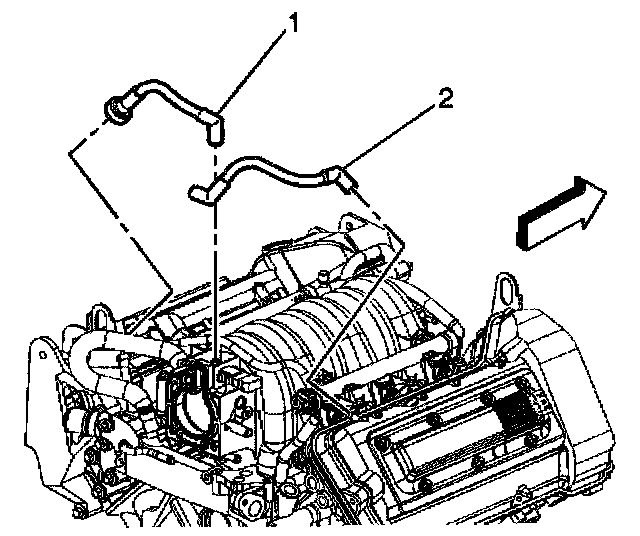 1
2