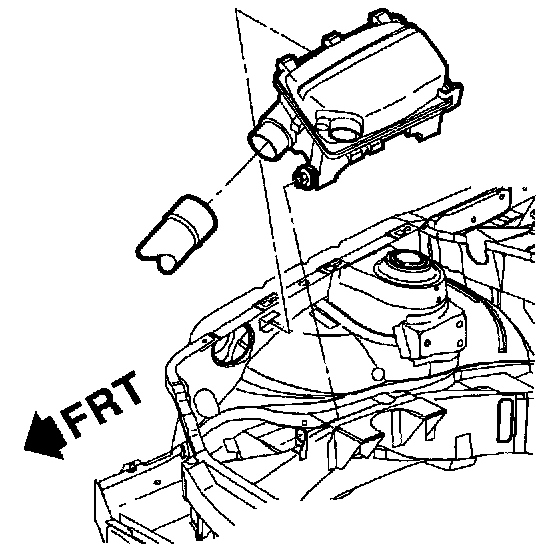 FRT