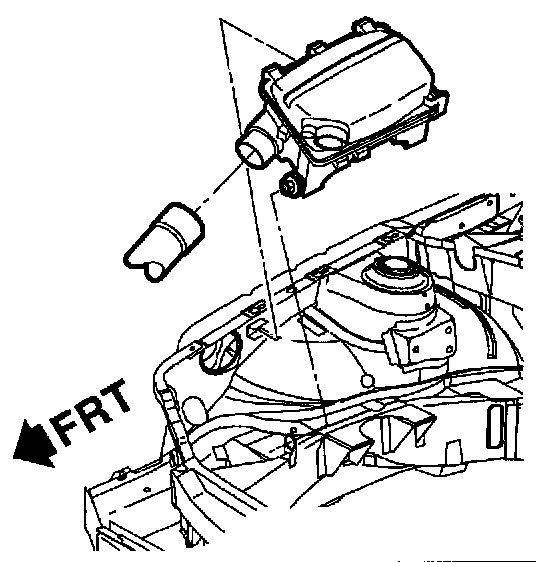 FRT