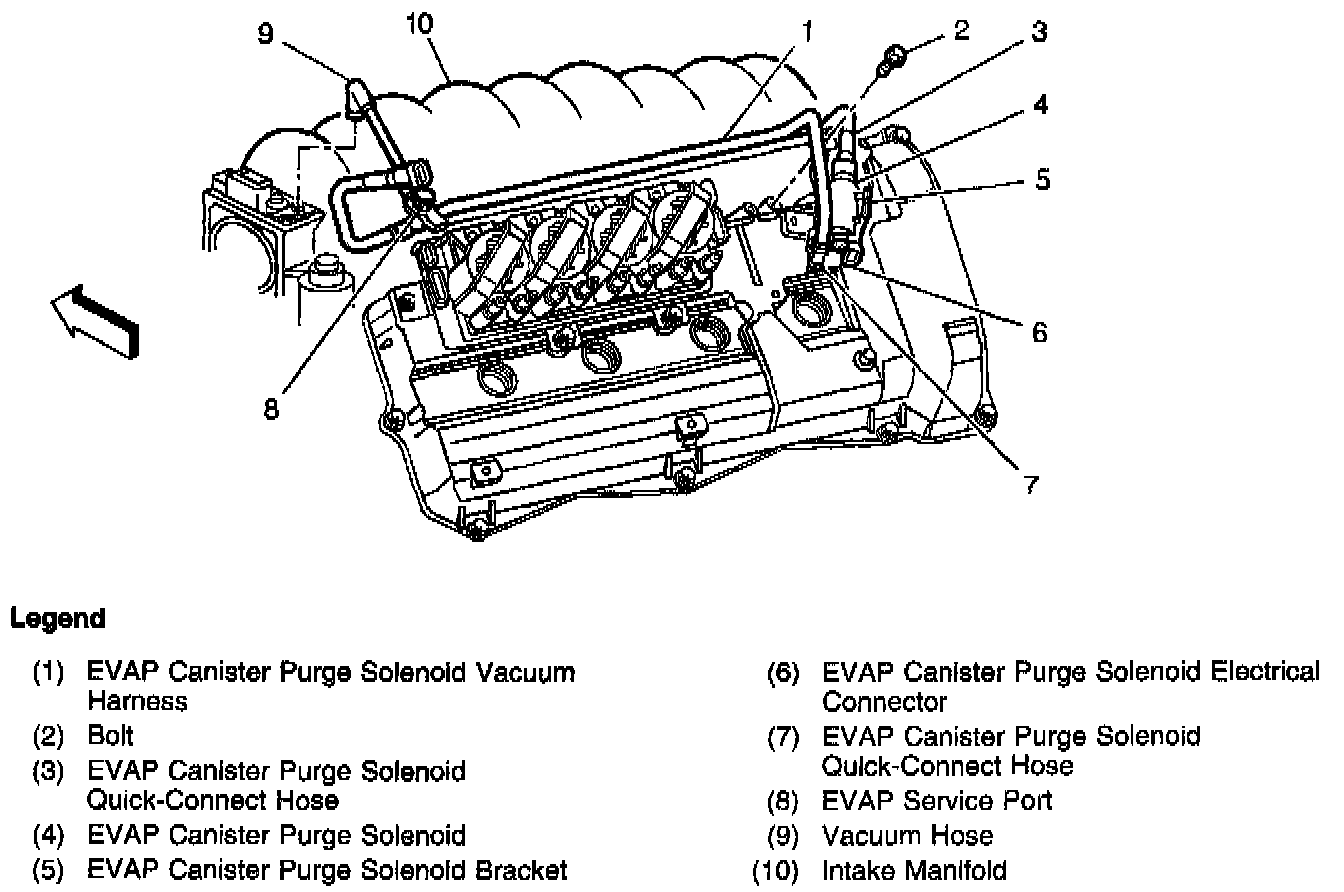 9
10
1
2
3
4
5
6
7
8

Legend

(1) EVAP Canister Purge Solenoid Vacuum Harness
(2) Bolt
(3) EVAP Canister Purge Solenoid Quick-Connect Hose
(4) EVAP Canister Purge Solenoid
(5) EVAP Canister Purge Solenoid Bracket

(6) EVAP Canister Purge Solenoid Electrical Connector
(7) EVAP Canister Purge Solenoid Quick-Connect Hose
(8) EVAP Service Port
(9) Vacuum Hose
(10) Intake Manifold