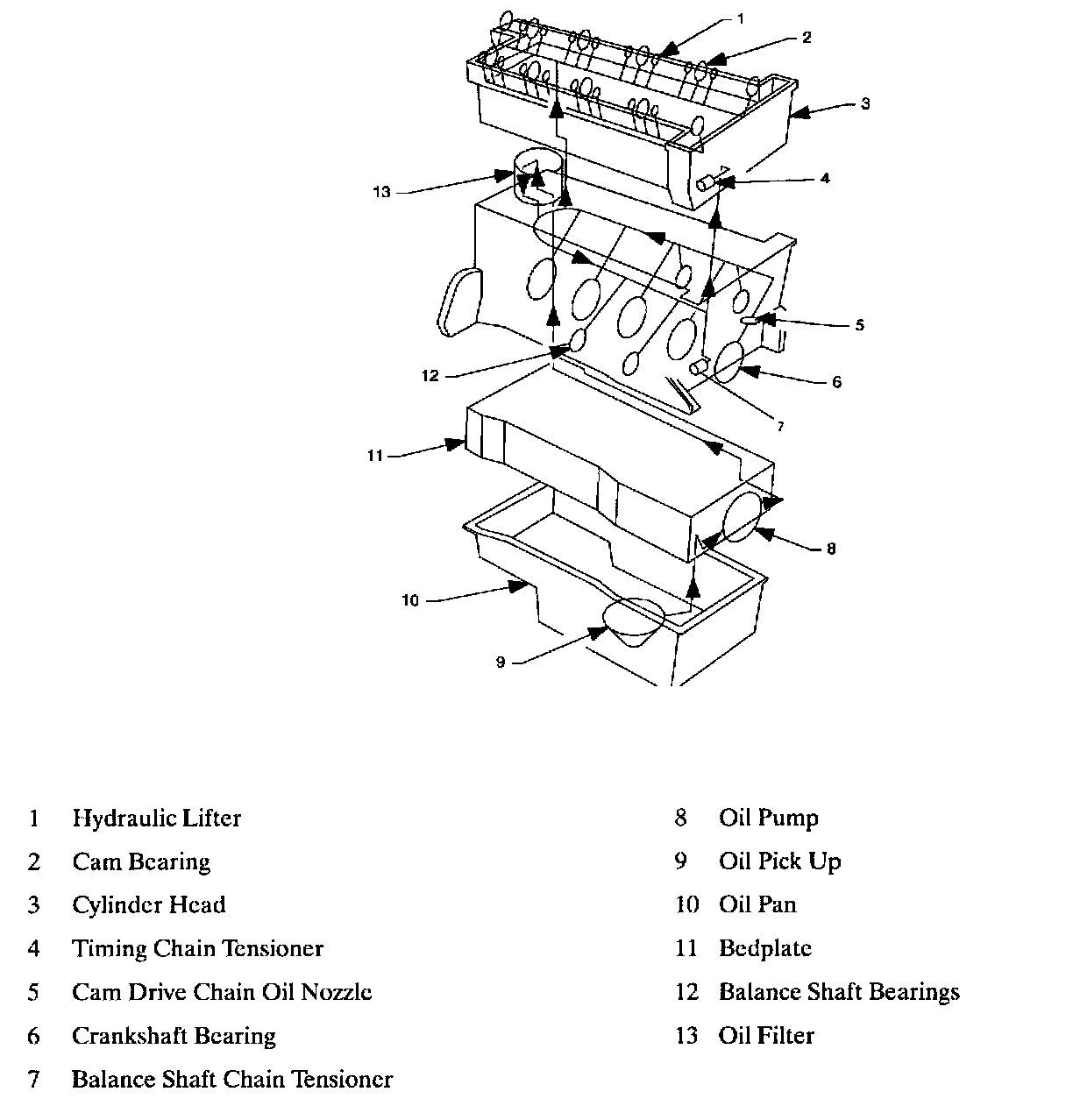 1
2
3
4
13
5
12
6
7
11
8
10
9

1 Hydraulic Lifter
2 Cam Bearing
3 Cylinder Head
4 Timing Chain Tensioner
5 Cam Drive Chain Oil Nozzle
6 Crankshaft Bearing
7 Balance Shaft Chain Tensioner

8 Oil Pump
9 Oil Pick Up
10 Oil Pan
11 Bedplate
12 Balance Shaft Bearings
13 Oil Filter