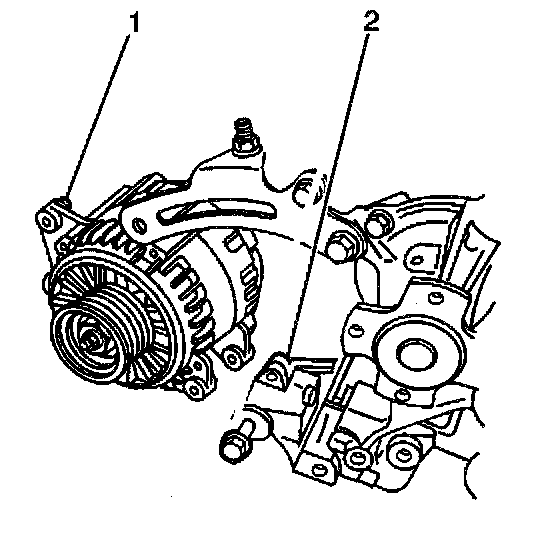 1
2