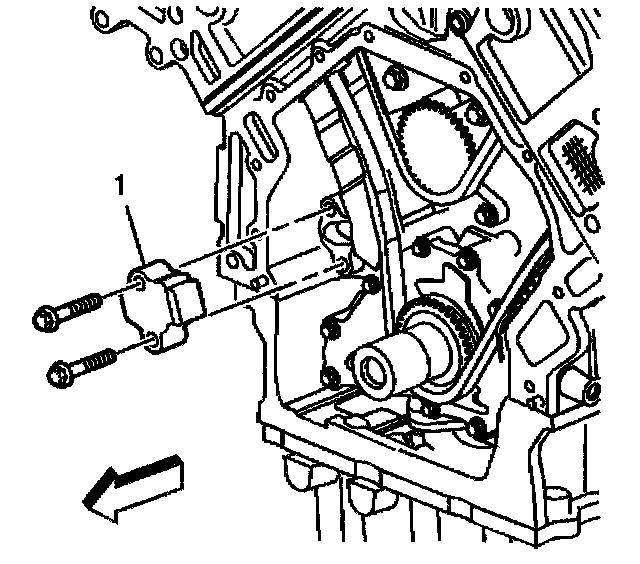 1