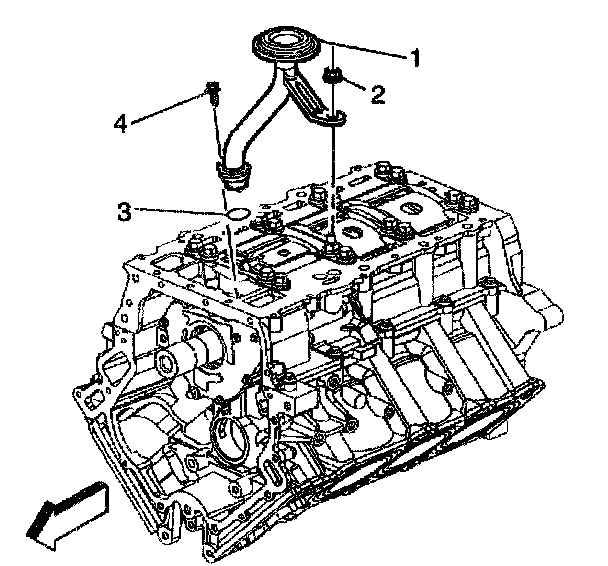 1
2
4
3