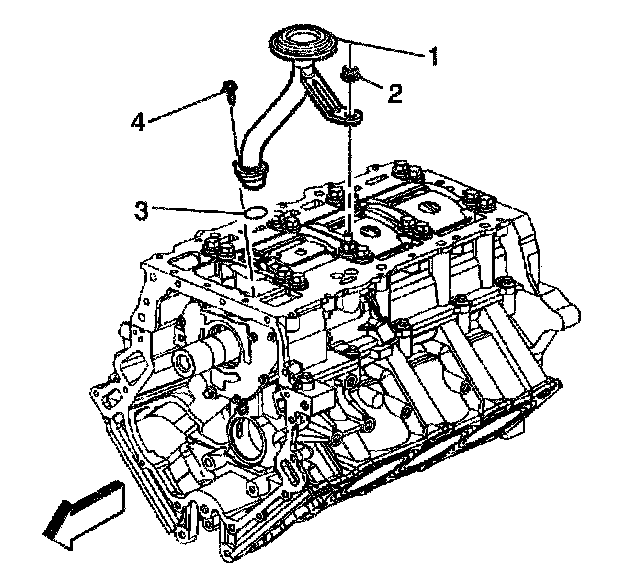 1
2
4
3