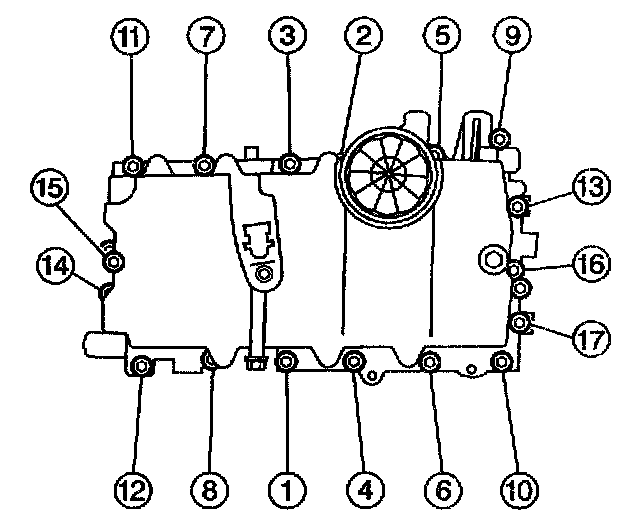 11
7
3
2
5
9
15
13
14
16
17
12
8
1
4
6
10