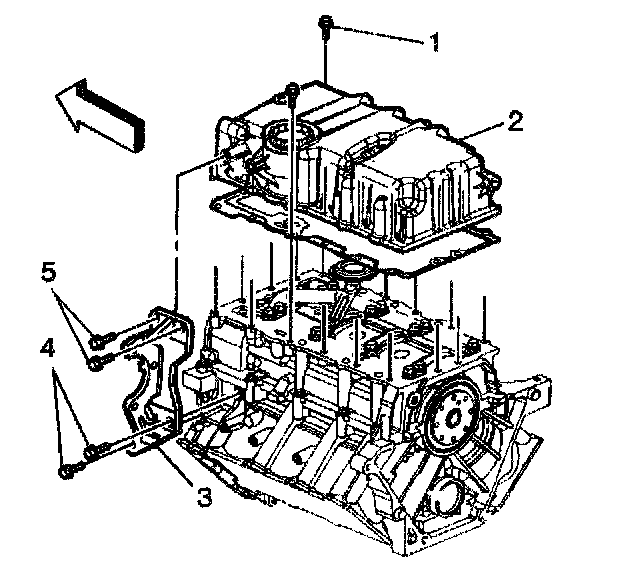 1
2
5
4
3