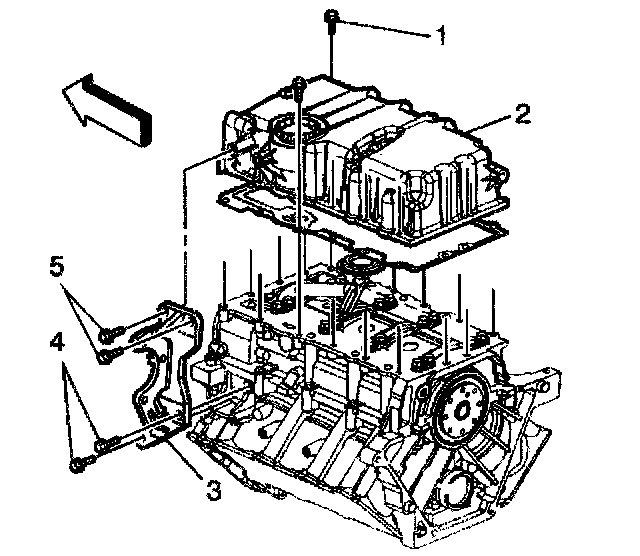 1
2
5
4
3