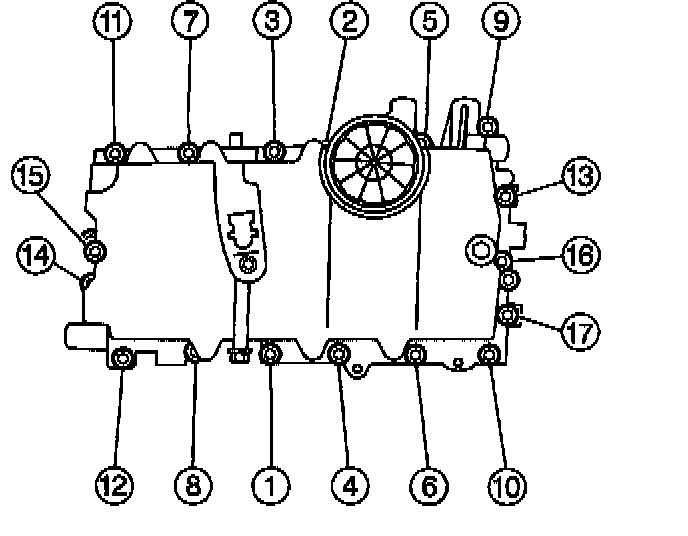 11 7 3 2 5 9
15
13
14
16
17
12 8 1 4 6 10