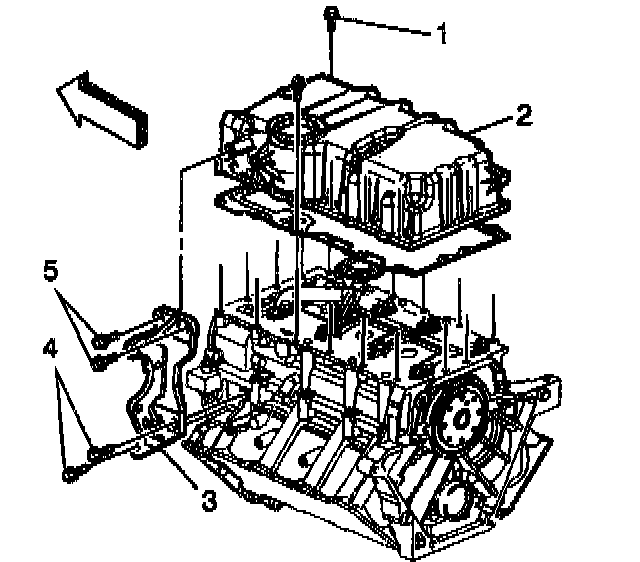 1
2
5
4
3