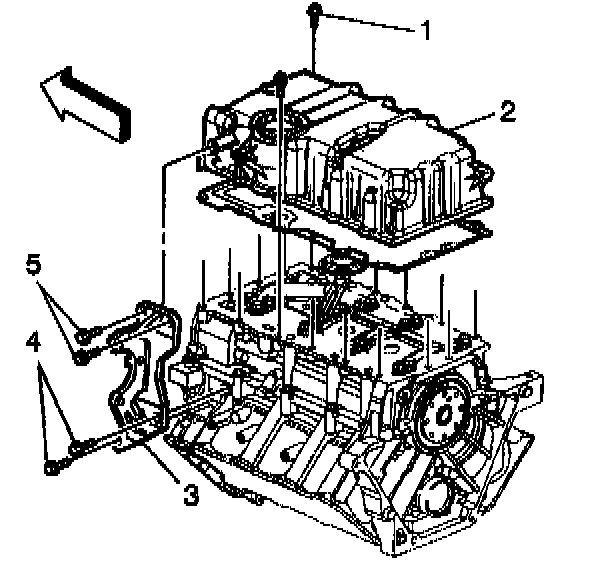 1
2
5
4
3