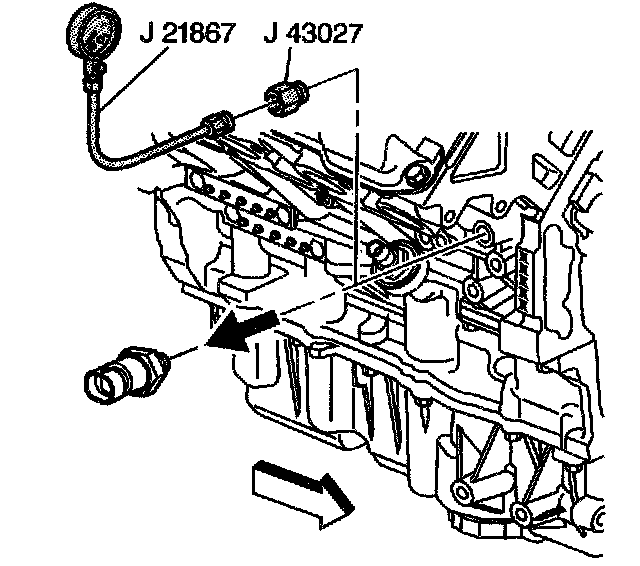 J 21867
J 43027